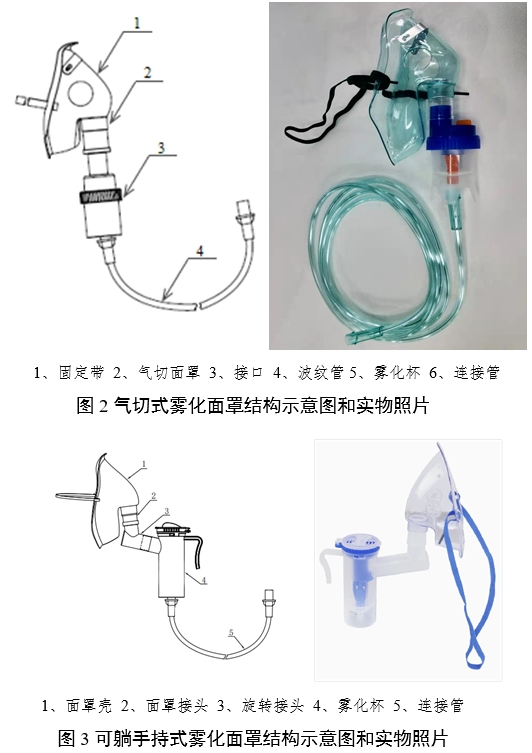 1
2
3
4

1、固定带 2、气切面罩 3、接口 4、波纹管 5、雾化杯 6、连接管

图 2 气切式雾化面罩结构示意图和实物照片

1
2
3
4
5

1、面罩壳 2、面罩接头 3、旋转接头 4、雾化杯 5、连接管

图 3 可躺手持式雾化面罩结构示意图和实物照片